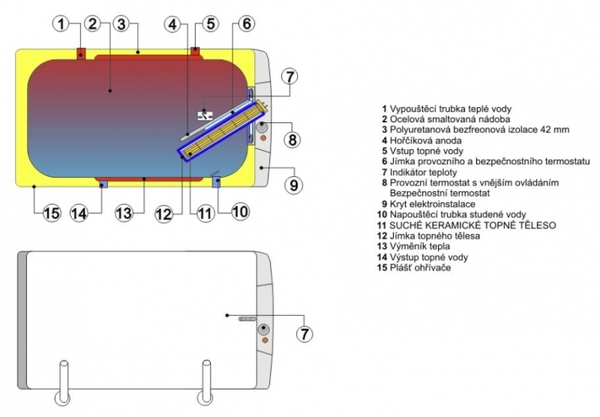 1 2 3 4 5 6

7

8

9

15 14 13 12 11 10

7

1 Vypouštěcí trubka teplé vody
2 Ocelová smaltovaná nádoba
3 Polyuretanová bezfreonová izolace 42 mm
4 Hořčíková anoda
5 Vstup topné vody
6 Jímka provozního a bezpečnostního termostatu
7 Indikátor teploty
8 Provozní termostat s vnějším ovládáním Bezpečnostní termostat
9 Kryt elektroinstalace
10 Napouštěcí trubka studené vody
11 SUCHÉ KERAMICKÉ TOPNÉ TĚLESO
12 Jímka topného tělesa
13 Výměník tepla
14 Výstup topné vody
15 Plášť ohřívače