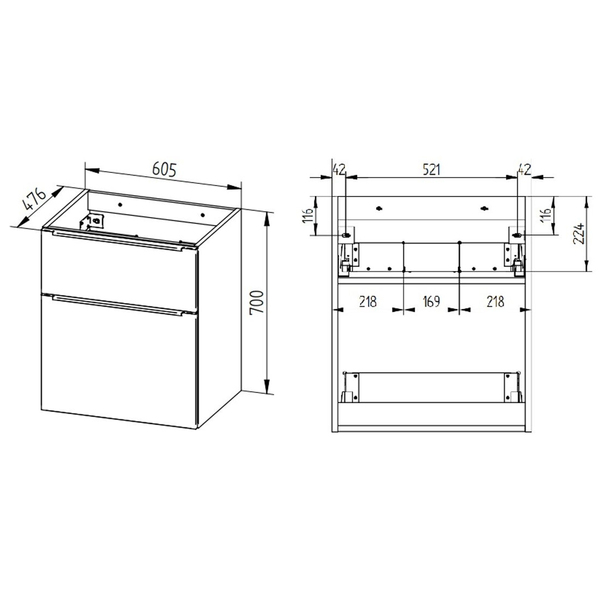 605
476
700
42
521
42
116
116
224
218
169
218