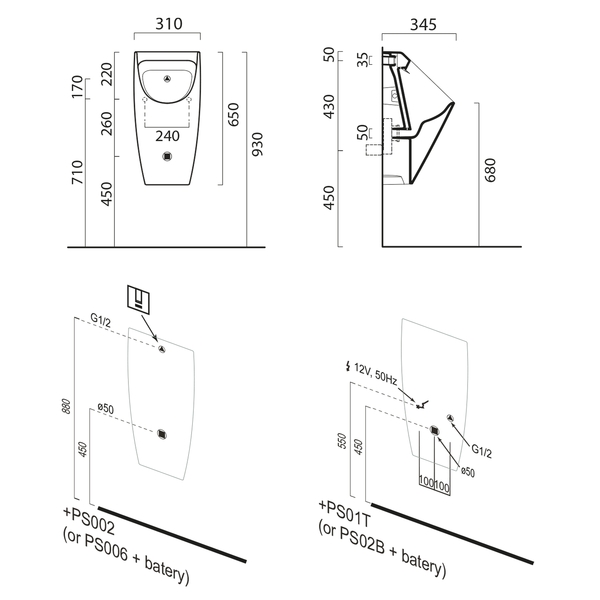 310
170
220
260
240
710
450
650
930

345
50
35
430
50
450
680

G1/2
880
ø50
450
+PS002
(or PS006 + batery)

12V, 50Hz
550
450
G1/2
ø50
100
100
+PS01T
(or PS02B + batery)