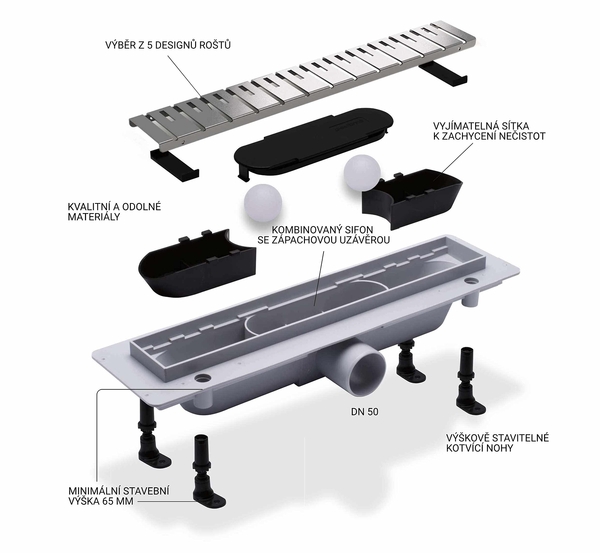 VÝBĚR Z 5 DESIGNŮ ROŠTŮ

VYJÍMATELNÁ SÍTKA K ZACHYCENÍ NEČISTOT

KVALITNÍ A ODOLNÉ MATERIÁLY

KOMBINOVANÝ SIFON SE ZÁPACHOVOU UZÁVĚROU

DN 50

VÝŠKOVĚ STAVITELNÉ KOTVÍCÍ NOHY

MINIMÁLNÍ STAVEBNÍ VÝŠKA 65 MM