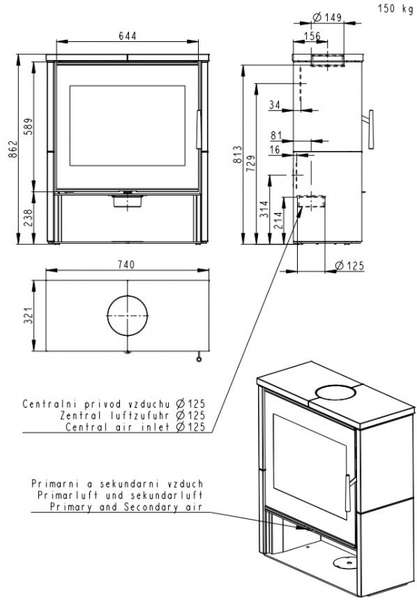 150 kg

644

862

589

238

Ø 149

156

34

81

16

813

729

314

214

Ø 125

740

321

Centralni privod vzduchu Ø 125
Zentral luftzufuhr Ø 125
Central air inlet Ø 125

Primarni a sekundarni vzduch
Primarluft und sekundarluft
Primary and Secondary air