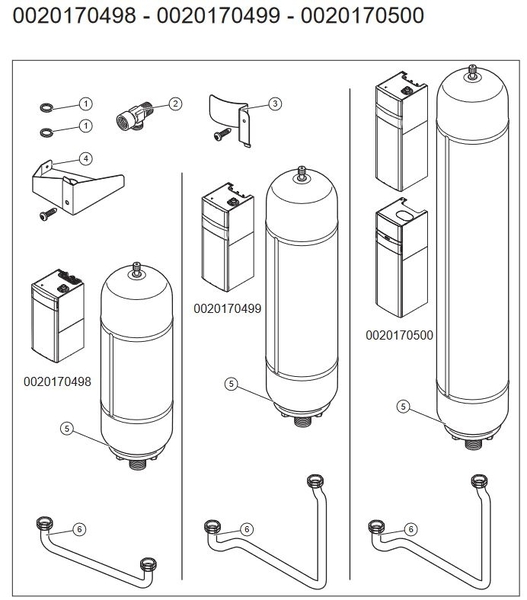 0020170498 - 0020170499 - 0020170500

1
1
2
3
4
0020170498
5
6
0020170499
5
6
0020170500
5
6